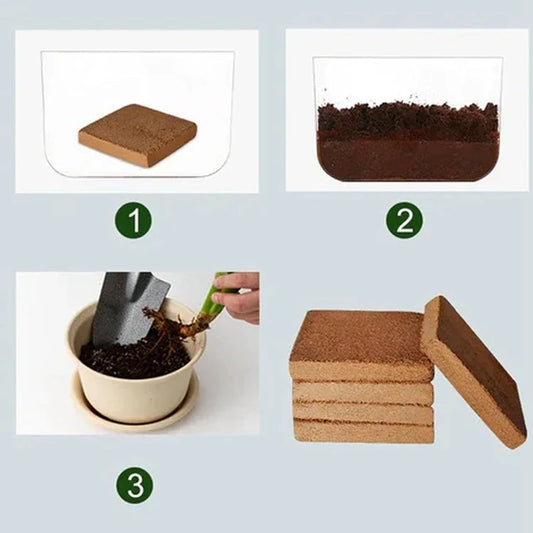 1

2

3