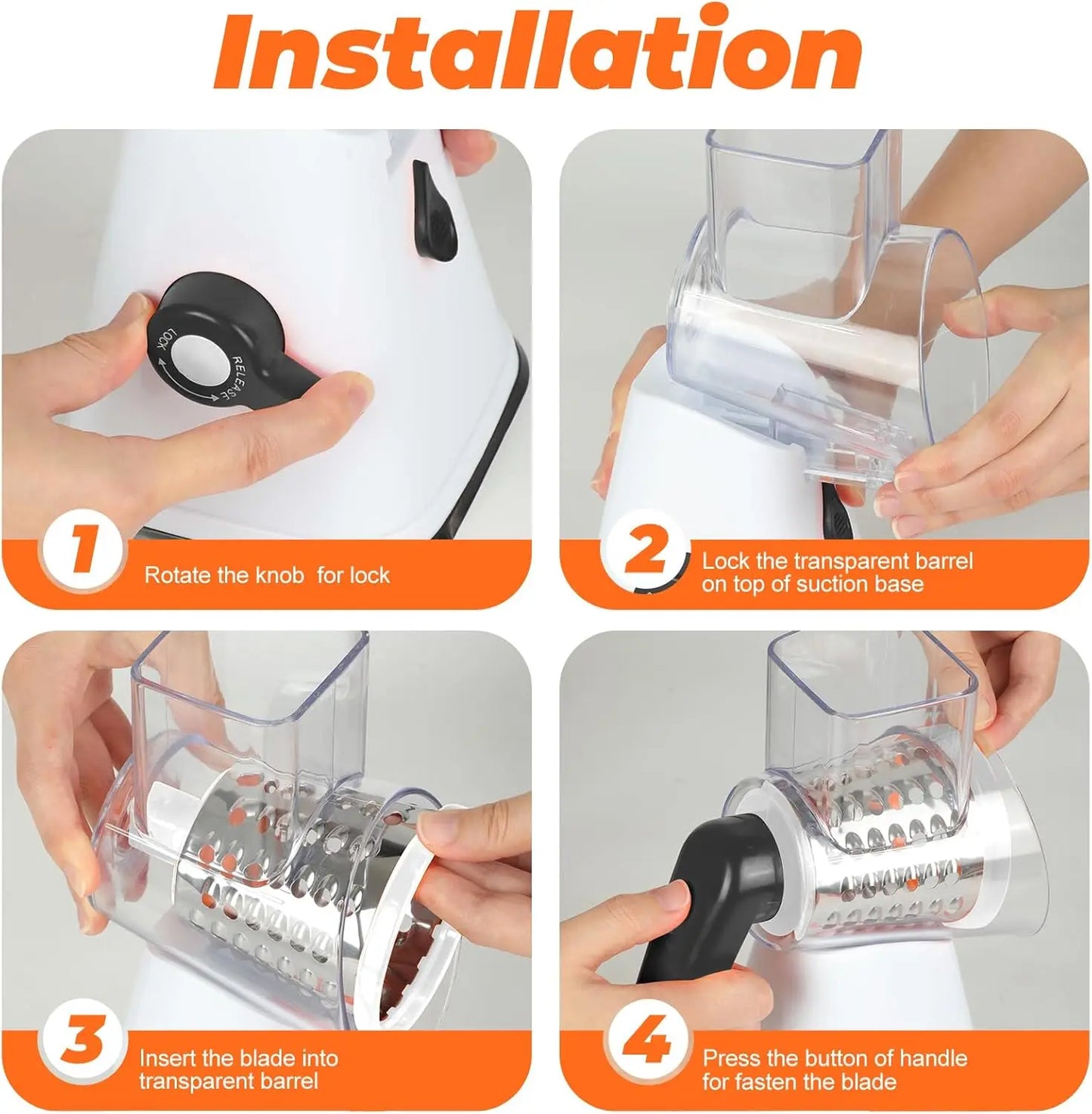 Installation

LOCK
RELEASE

1 Rotate the knob for lock

2 Lock the transparent barrel on top of suction base

3 Insert the blade into transparent barrel

4 Press the button of handle for fasten the blade